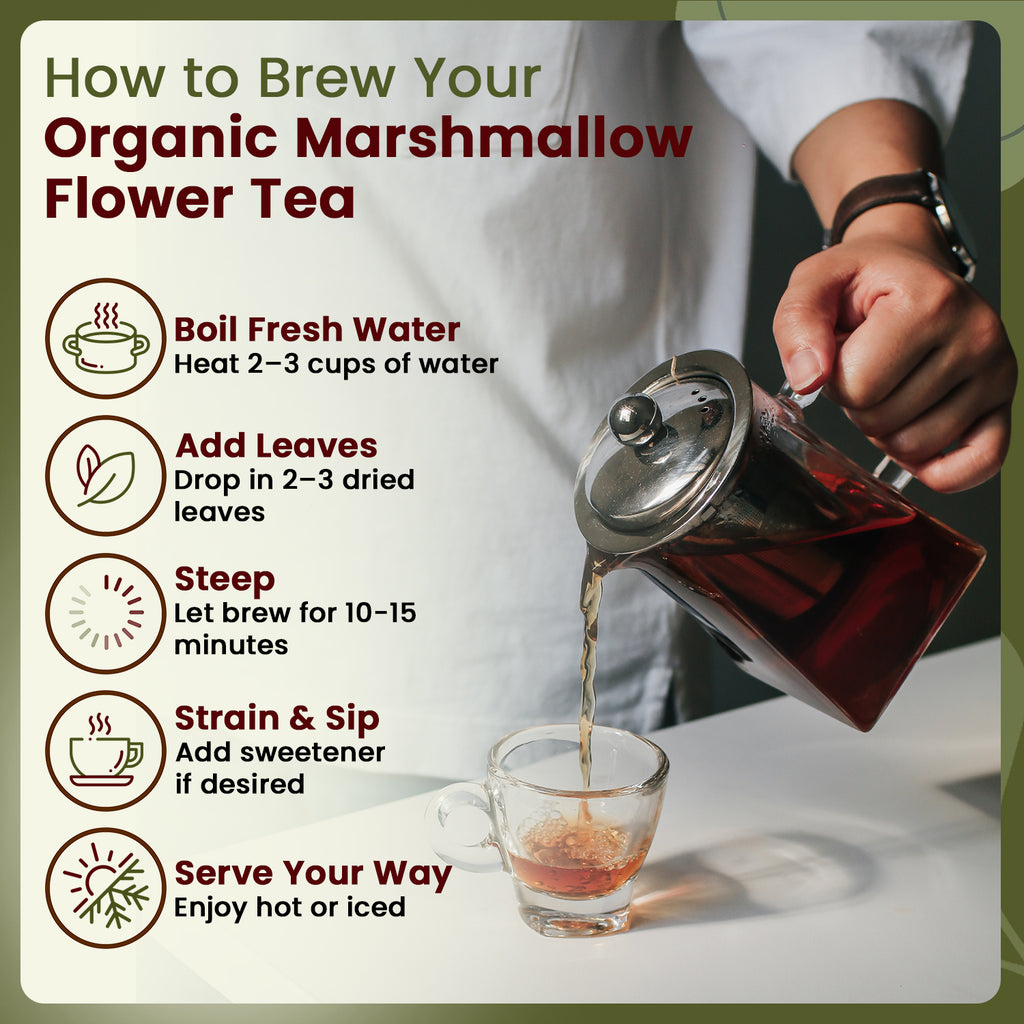 How to Brew Your
Organic Marshmallow Flower Tea

Boil Fresh Water
Heat 2–3 cups of water

Add Leaves
Drop in 2–3 dried leaves

Steep
Let brew for 10-15 minutes

Strain & Sip
Add sweetener if desired

Serve Your Way
Enjoy hot or iced