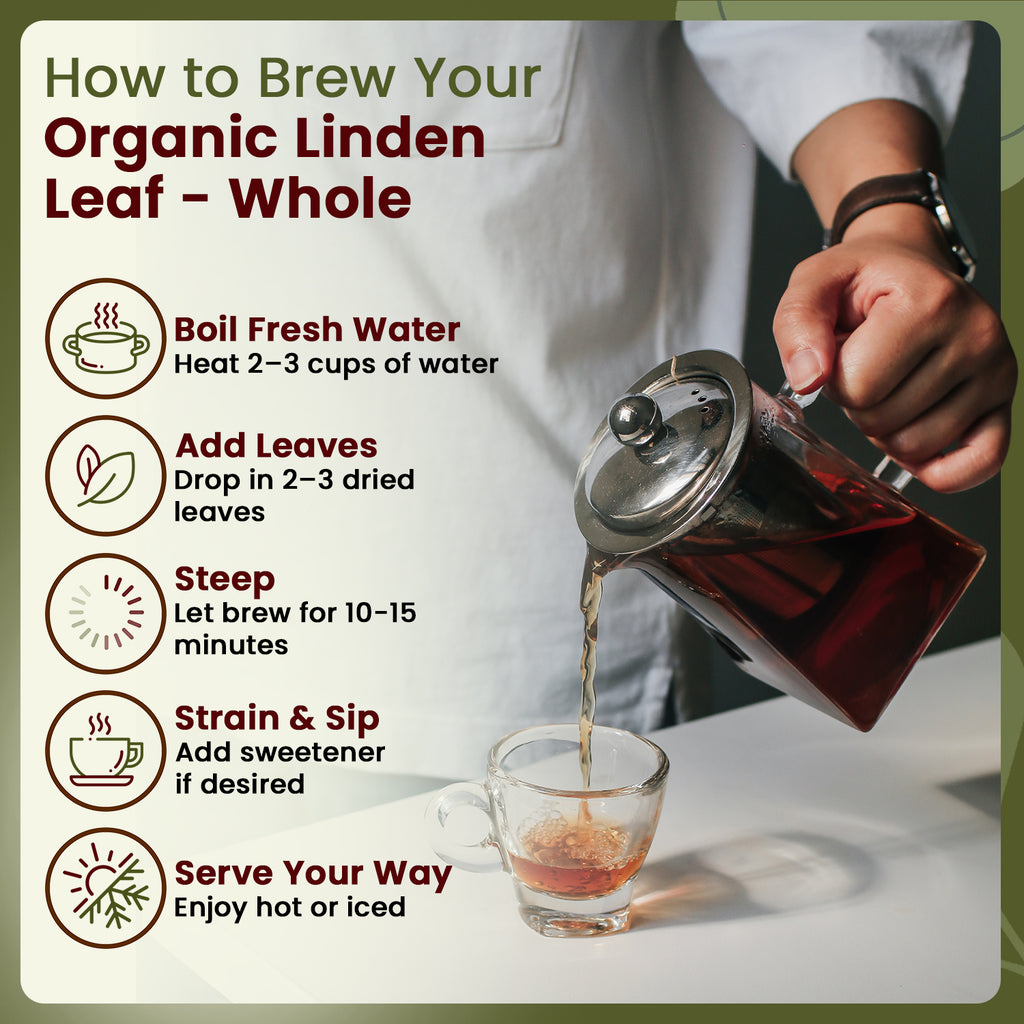 How to Brew Your
Organic Linden Leaf - Whole

Boil Fresh Water
Heat 2–3 cups of water

Add Leaves
Drop in 2–3 dried leaves

Steep
Let brew for 10-15 minutes

Strain & Sip
Add sweetener if desired

Serve Your Way
Enjoy hot or iced